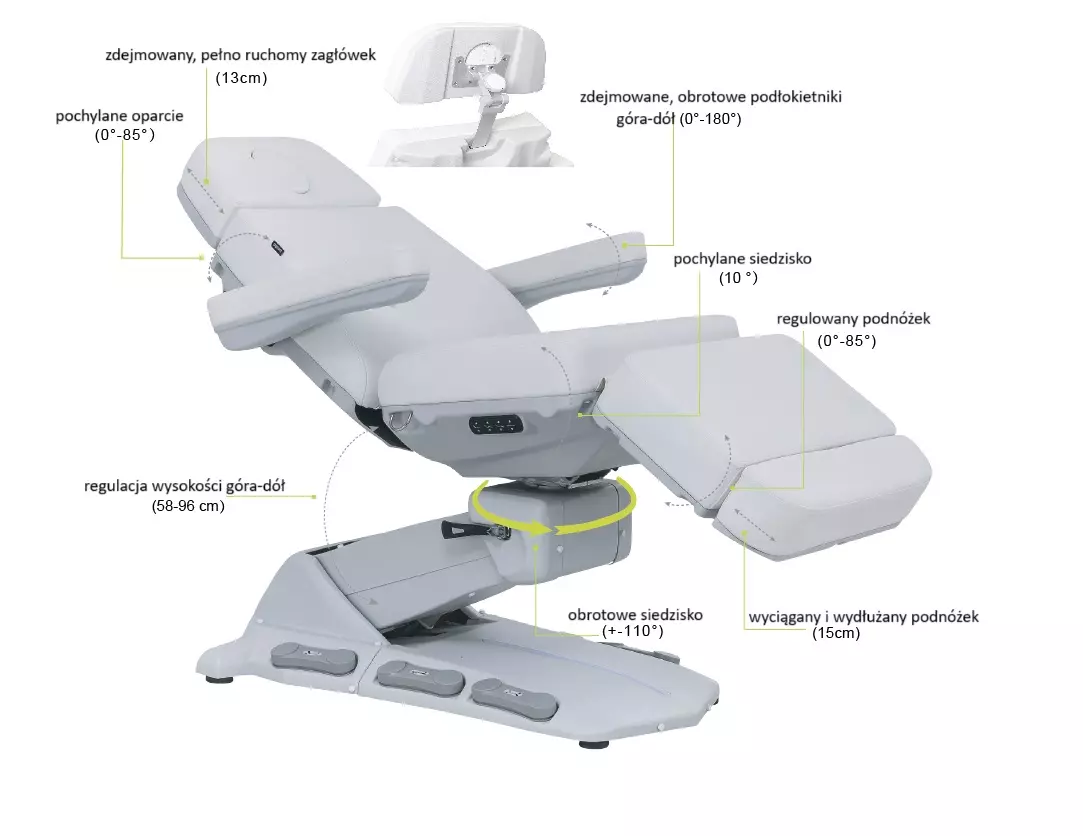 zdejmowany, pełno ruchomy zagłówek
(13cm)

pochylane oparcie
(0°-85°)

zdejmowane, obrotowe podłokietniki
góra-dół (0°-180°)

pochylane siedzisko
(10 °)

regulowany podnóżek
(0°-85°)

regulacja wysokości góra-dół
(58-96 cm)

obrotowe siedzisko
(+-110°)

wyciągany i wydłużany podnóżek
(15cm)