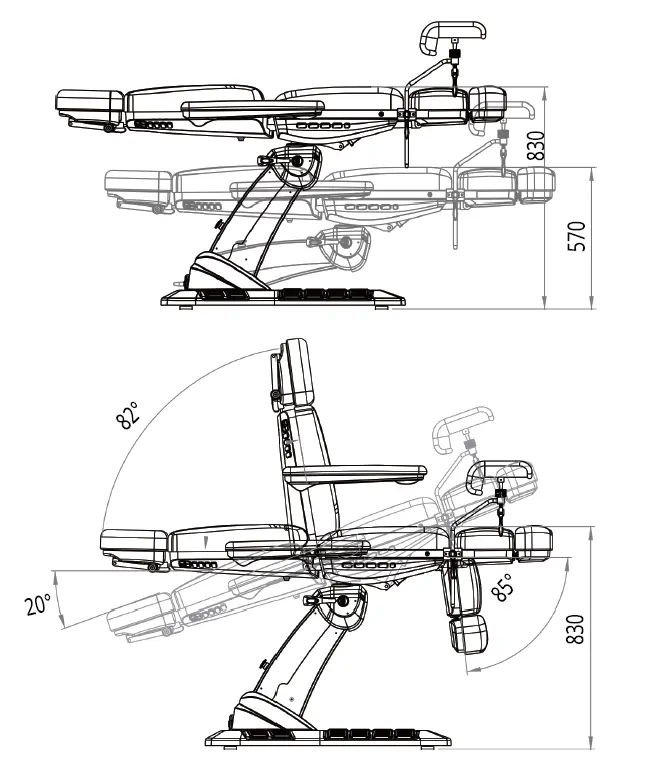 830
570
82°
20°
85°
830