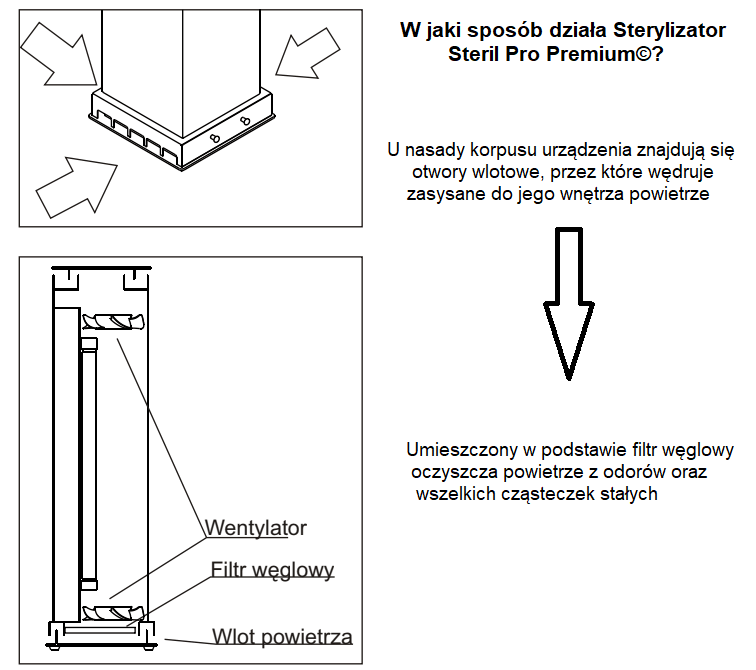 W jaki sposób działa Sterylizator Steril Pro Premium©?

U nasady korpusu urządzenia znajdują się otwory wlotowe, przez które wędruje zasysane do jego wnętrza powietrze

Umieszczony w podstawie filtr węglowy oczyszcza powietrze z odorów oraz wszelkich cząsteczek stałych

Wentylator

Filtr węglowy

Wlot powietrza