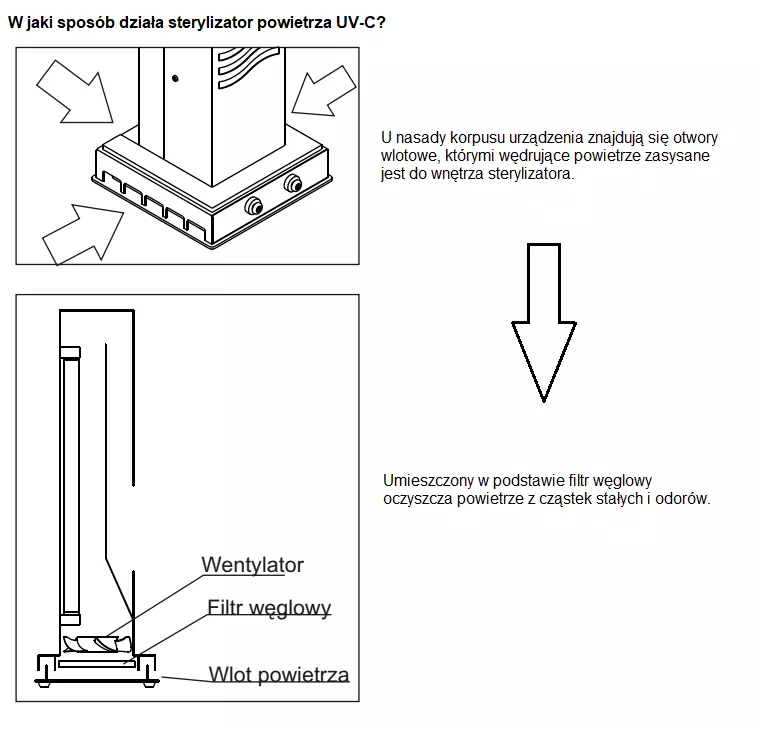 W jaki sposób działa sterylizator powietrza UV-C?

U nasady korpusu urządzenia znajdują się otwory wlotowe, którymi wędrujące powietrze zasysane jest do wnętrza sterylizatora.

Umieszczony w podstawie filtr węglowy oczyszcza powietrze z cząstek stałych i odorów.

Wentylator

Filtr węglowy

Wlot powietrza