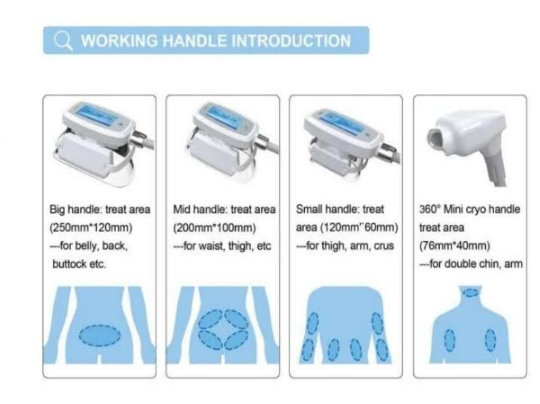 WORKING HANDLE INTRODUCTION

Big handle: treat area (250mm*120mm) ---for belly, back, buttock etc.

Mid handle: treat area (200mm*100mm) ---for waist, thigh, etc

Small handle: treat area (120mm*60mm) ---for thigh, arm, crus

360° Mini cryo handle treat area (76mm*40mm) ---for double chin, arm